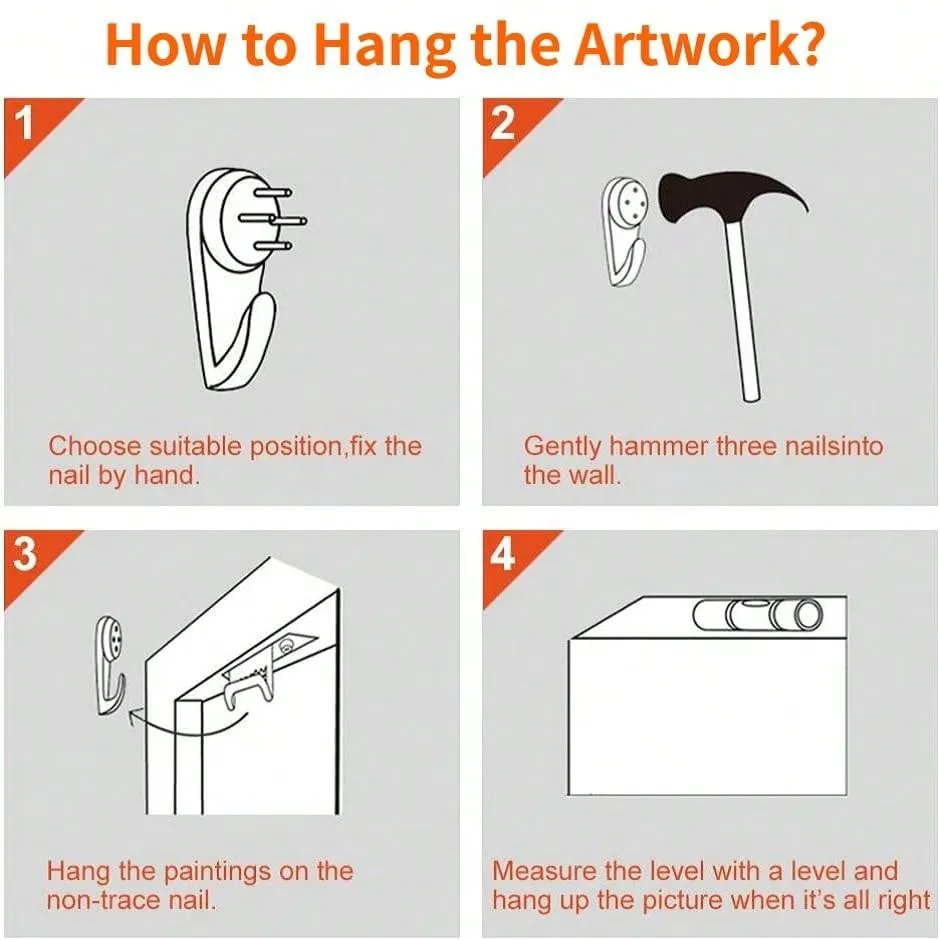 How to Hang the Artwork?

1

Choose suitable position,fix the nail by hand.

2

Gently hammer three nailsinto the wall.

3

Hang the paintings on the non-trace nail.

4

Measure the level with a level and hang up the picture when it's all right